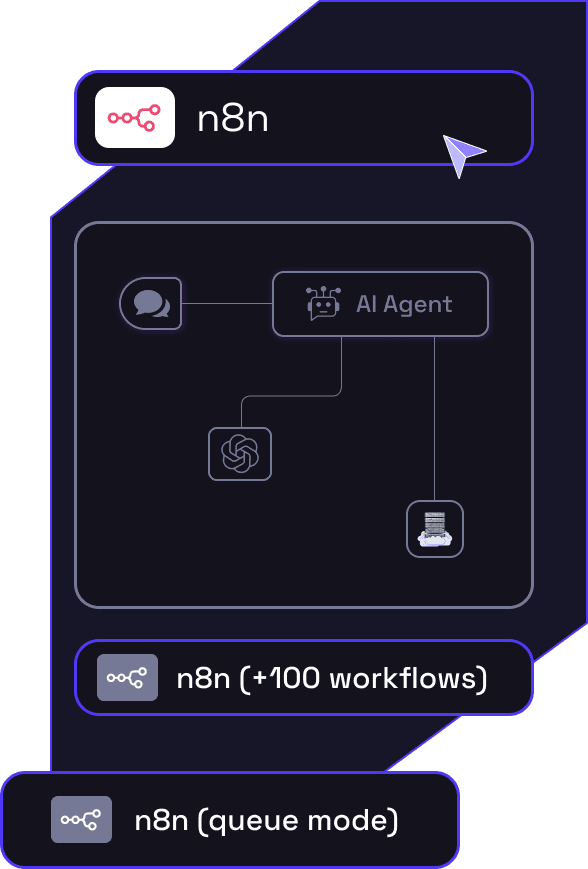 n8n

AI Agent

n8n (+100 workflows)

n8n (queue mode)